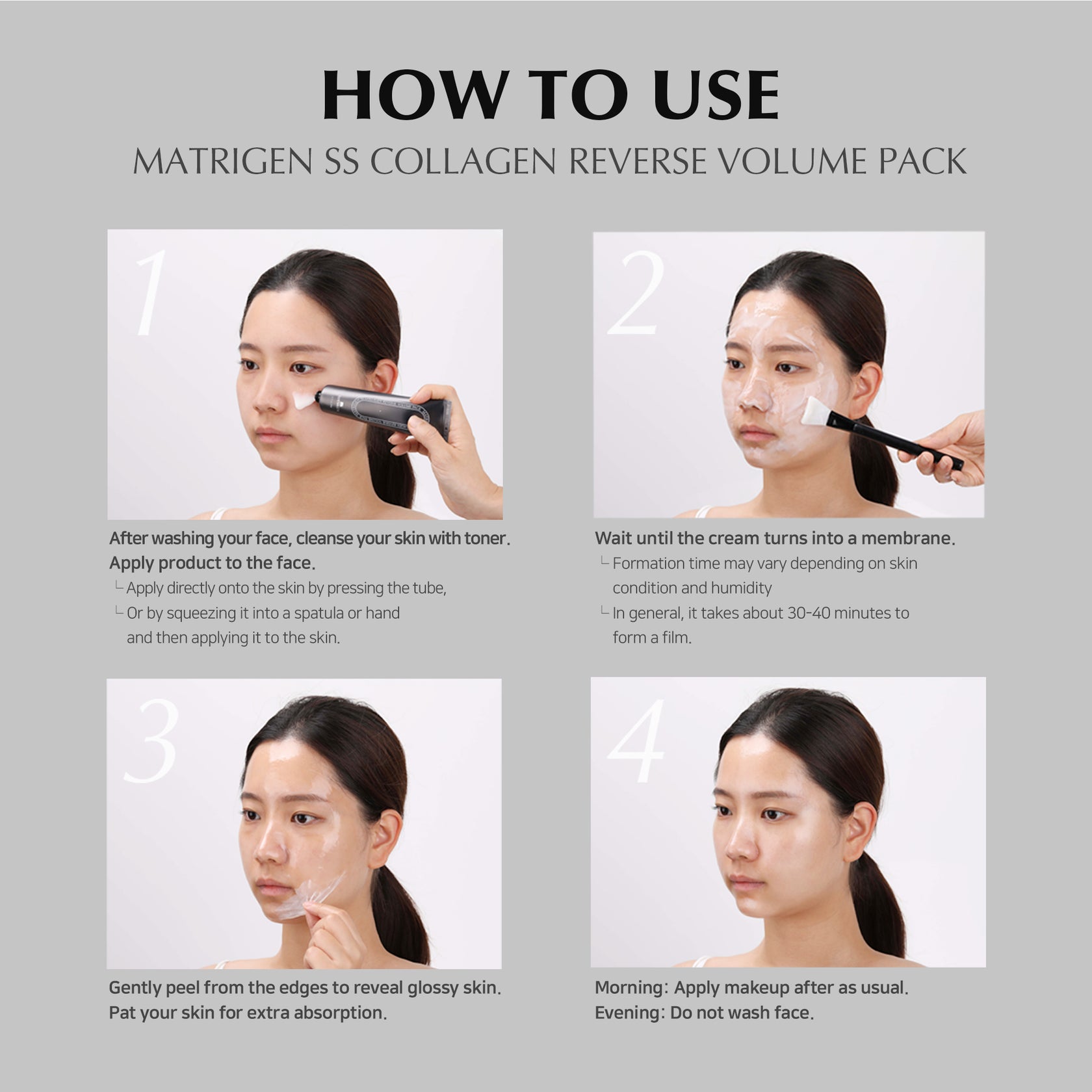 HOW TO USE
MATRIGEN SS COLLAGEN REVERSE VOLUME PACK

1

After washing your face, cleanse your skin with toner.
Apply product to the face.
└ Apply directly onto the skin by pressing the tube,
└ Or by squeezing it into a spatula or hand and then applying it to the skin.

2

Wait until the cream turns into a membrane.
└ Formation time may vary depending on skin condition and humidity
└ In general, it takes about 30-40 minutes to form a film.

3

Gently peel from the edges to reveal glossy skin.
Pat your skin for extra absorption.

4

Morning: Apply makeup after as usual.
Evening: Do not wash face.